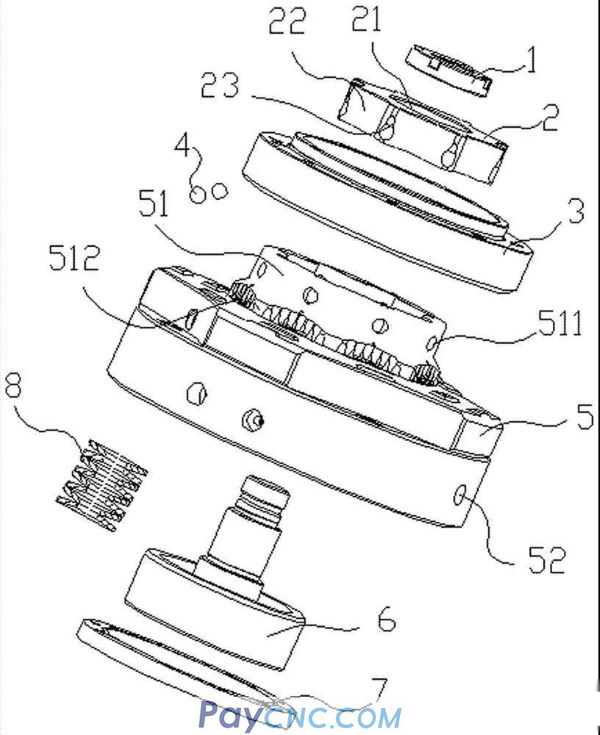 22
21
1
23
2
4
51
3
512
511
8
5
52
6
7
PayCNC.COM